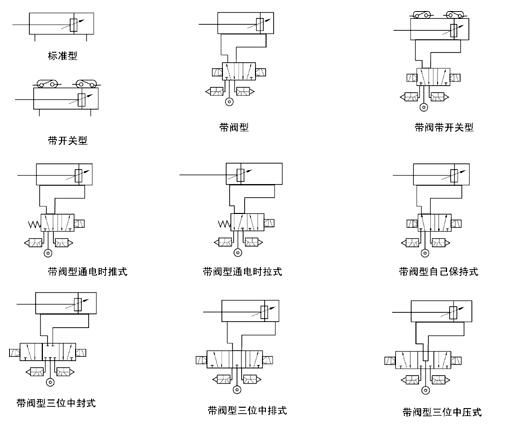 标准型

带开关型

带阀型

带阀带开关型

带阀型通电时推式

带阀型通电时拉式

带阀型自己保持式

带阀型三位中封式

带阀型三位中排式

带阀型三位中压式