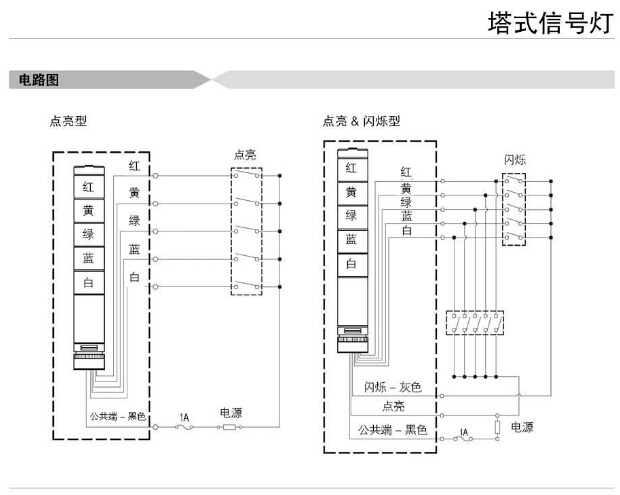 塔式信号灯

电路图

点亮型

红
黄
绿
蓝
白

红
黄
绿
蓝
白

点亮

公共端 – 黑色
1A
电源

点亮 & 闪烁型

红
黄
绿
蓝
白

红
黄
绿
蓝
白

闪烁

闪烁 – 灰色
点亮
公共端 – 黑色
1A
电源