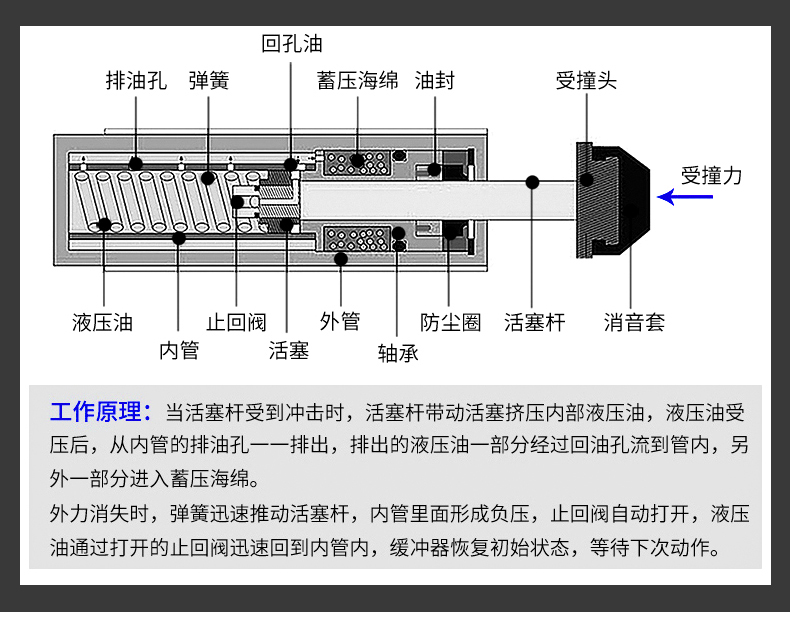 回孔油

排油孔　弹簧　蓄压海绵　油封　受撞头

受撞力

液压油　内管　止回阀　活塞　外管　轴承　防尘圈　活塞杆　消音套

工作原理：当活塞杆受到冲击时，活塞杆带动活塞挤压内部液压油，液压油受压后，从内管的排油孔一一排出，排出的液压油一部分经过回油孔流到管内，另外一部分进入蓄压海绵。

外力消失时，弹簧迅速推动活塞杆，内管里面形成负压，止回阀自动打开，液压油通过打开的止回阀迅速回到内管内，缓冲器恢复初始状态，等待下次动作。